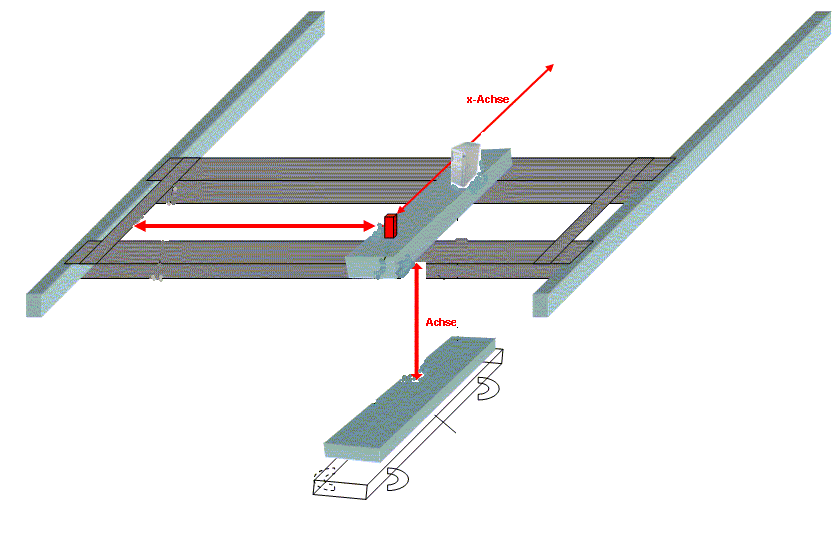 x-Achse

Achse